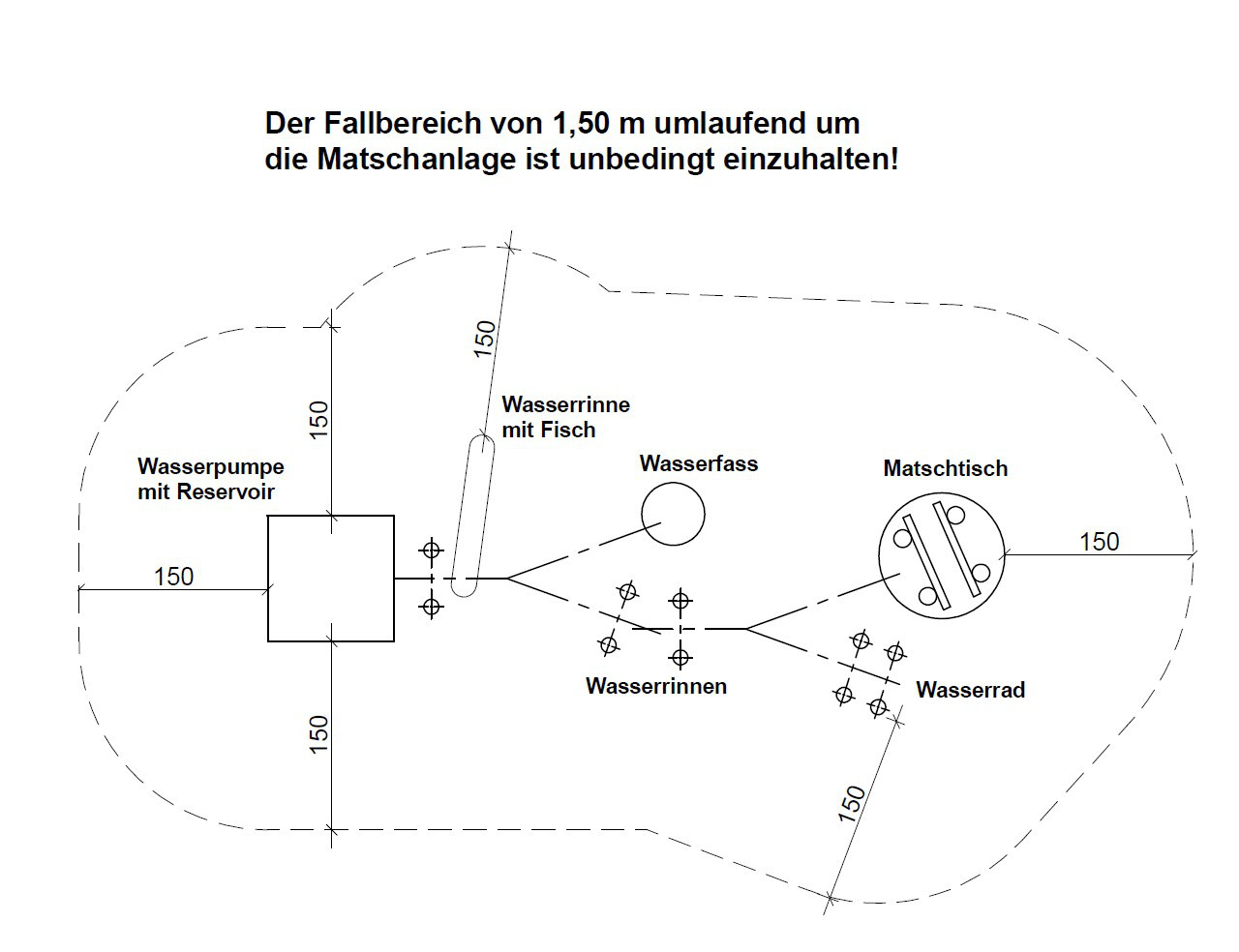 Der Fallbereich von 1,50 m umlaufend um die Matschanlage ist unbedingt einzuhalten!

150

150

Wasserrinne mit Fisch

Wasserpumpe mit Reservoir

Wasserfass

Matschtisch

150

150

Wasserrinnen

Wasserrad

150

150